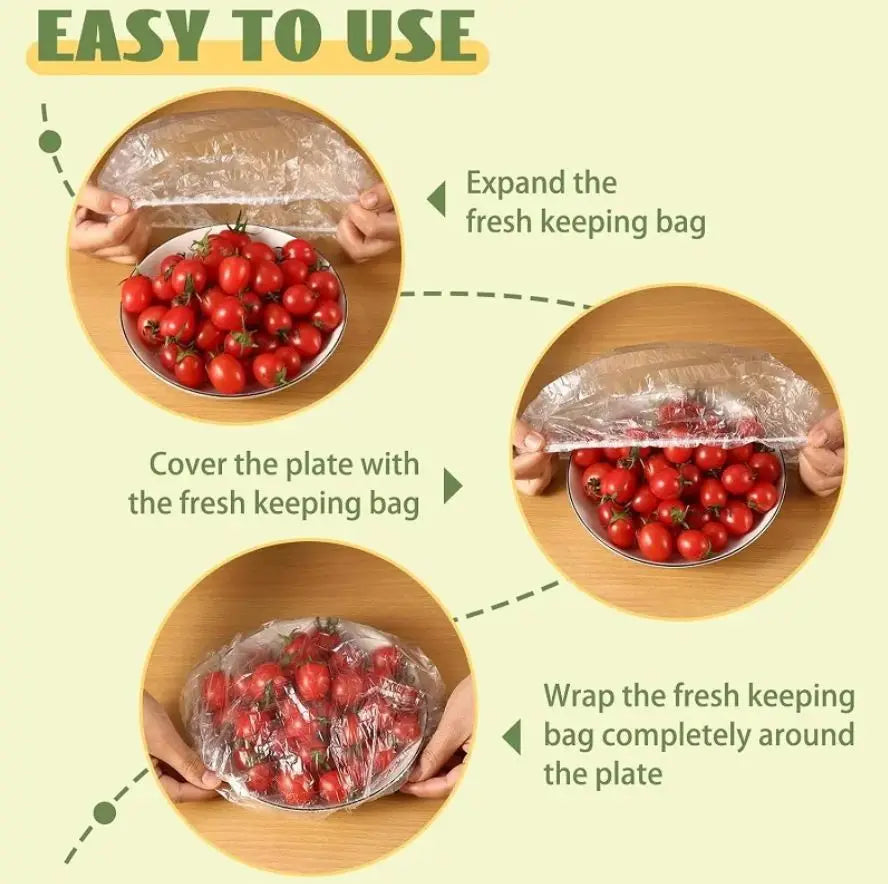 EASY TO USE

Expand the fresh keeping bag

Cover the plate with the fresh keeping bag

Wrap the fresh keeping bag completely around the plate