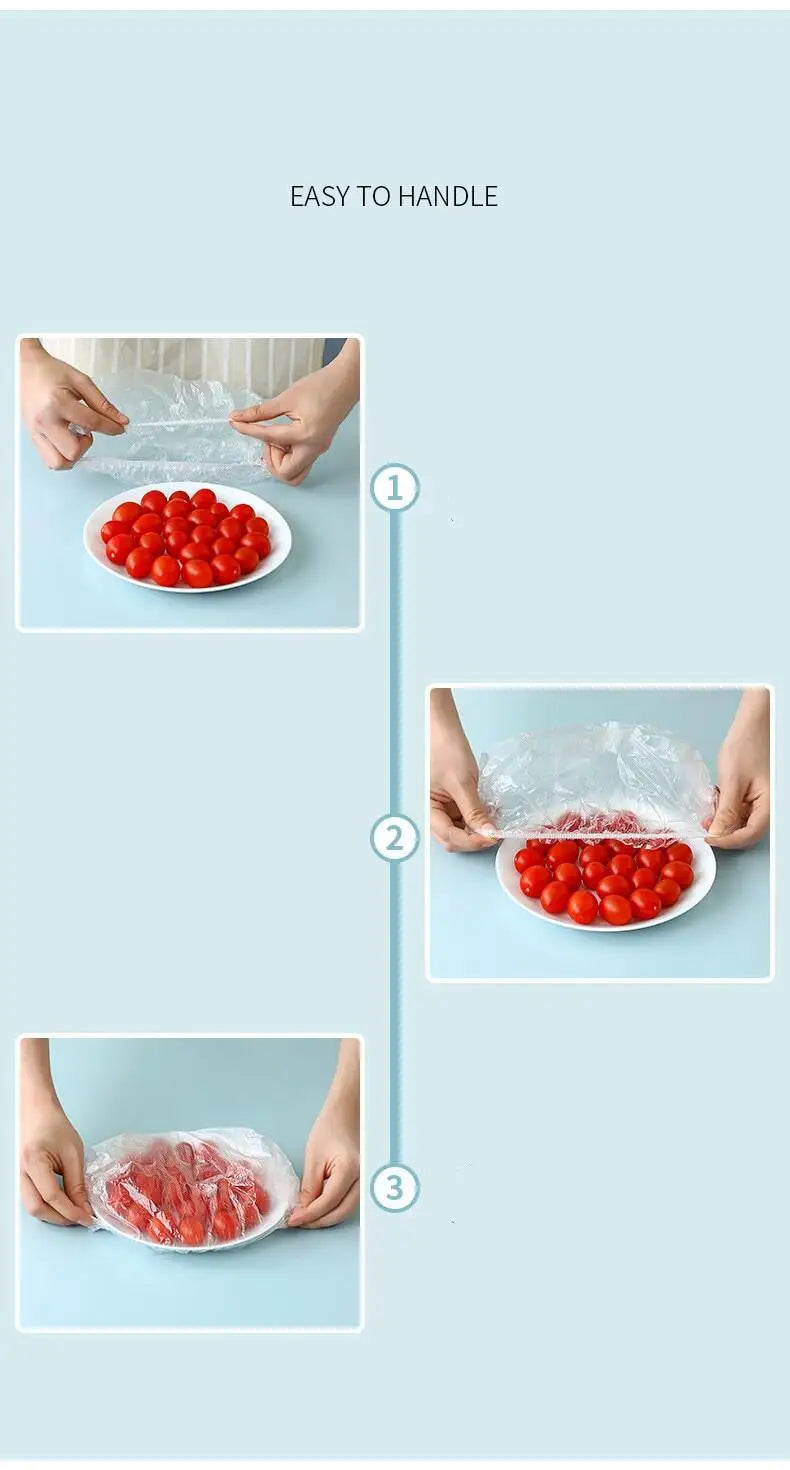 EASY TO HANDLE

1

2

3